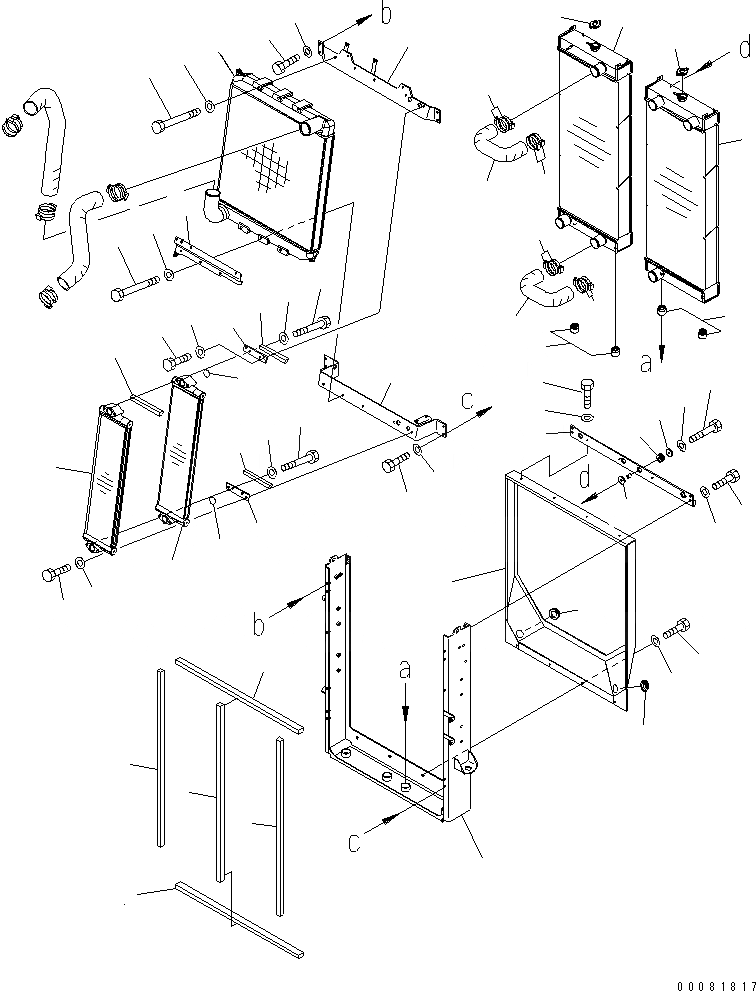 b
d
a
c
d
b
a
c
00081817