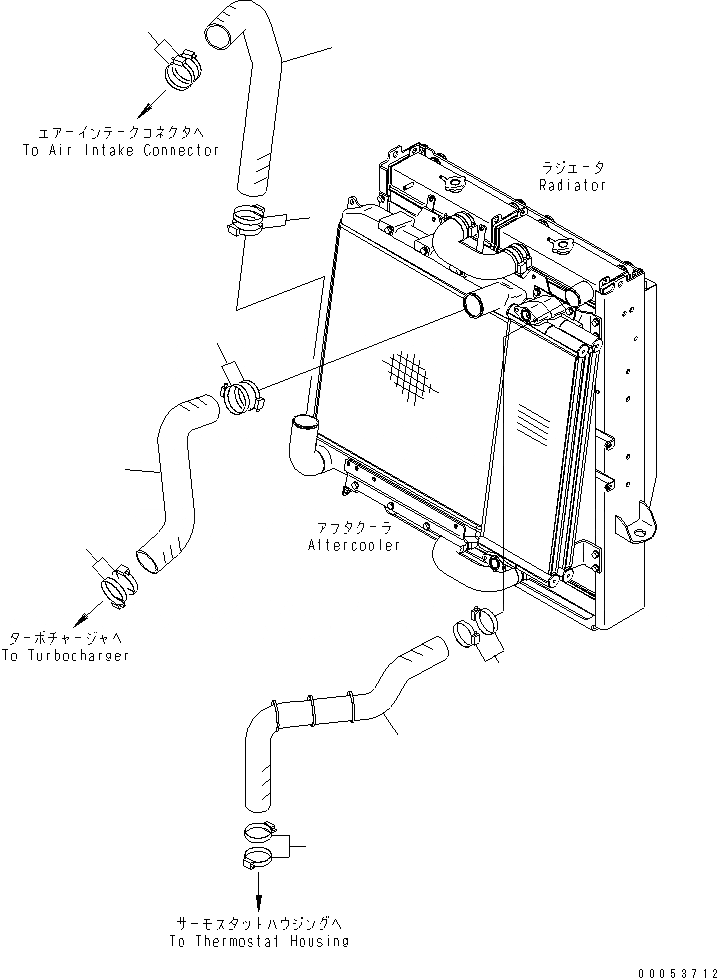 エアーインテークコネクタへ
To Air Intake Connector

ラジエータ
Radiator

アフタクーラ
Aftercooler

ターボチャージャへ
To Turbocharger

サーモスタットハウジングへ
To Thermostat Housing

00053712