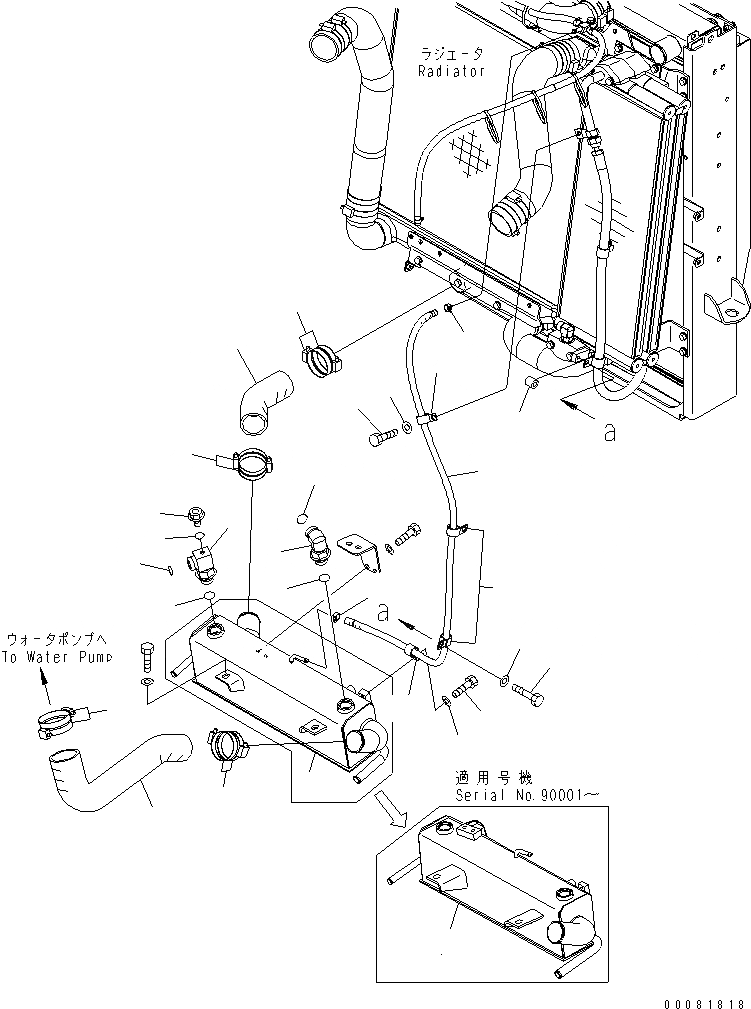 ラジエータ
Radiator

a

a

ウォータポンプへ
To Water Pump

適用号機
Serial No.90001～

00081818