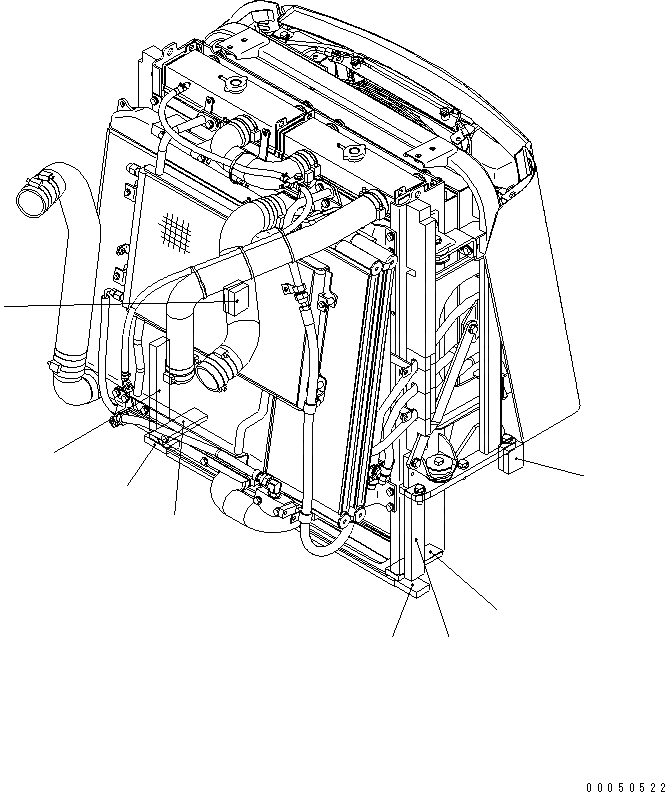 00050522