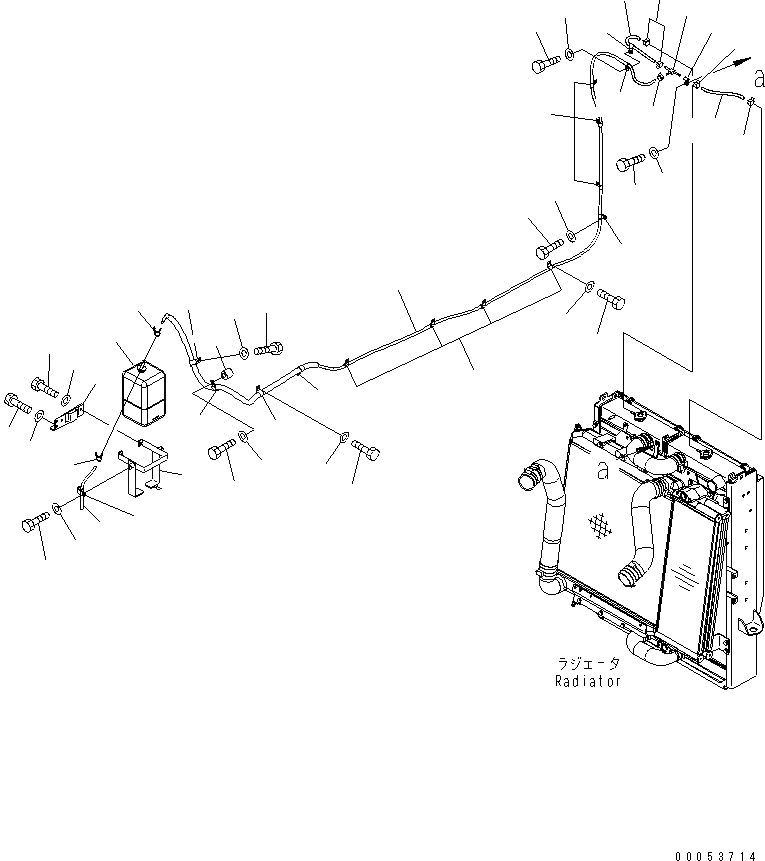 a

a

ラジエータ
Radiator

00053714