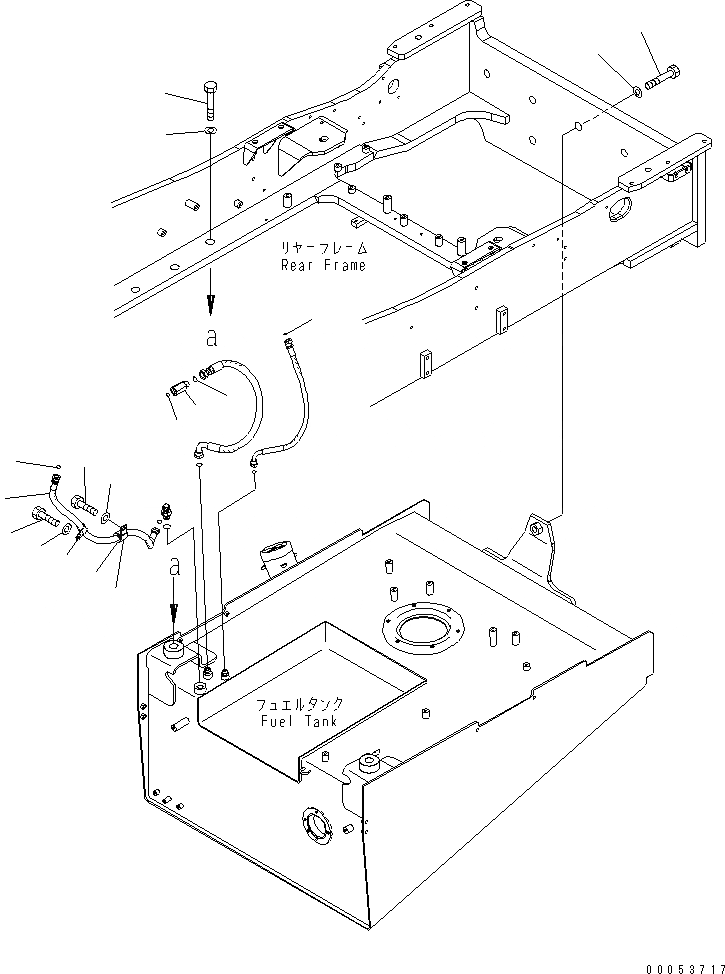 リヤーフレーム
Rear Frame

a

a

フュエルタンク
Fuel Tank

00053717