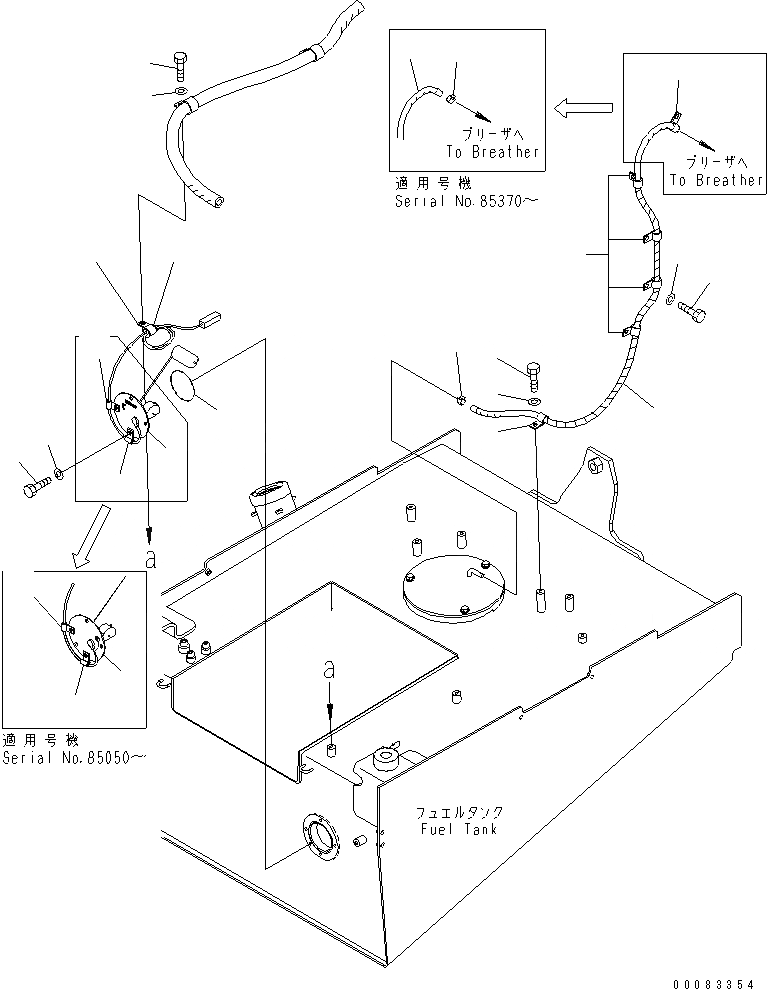 ブリーザへ
To Breather
適用号機
Serial No.85370～

ブリーザへ
To Breather

a

a

適用号機
Serial No.85050～

フュエルタンク
Fuel Tank

00083354