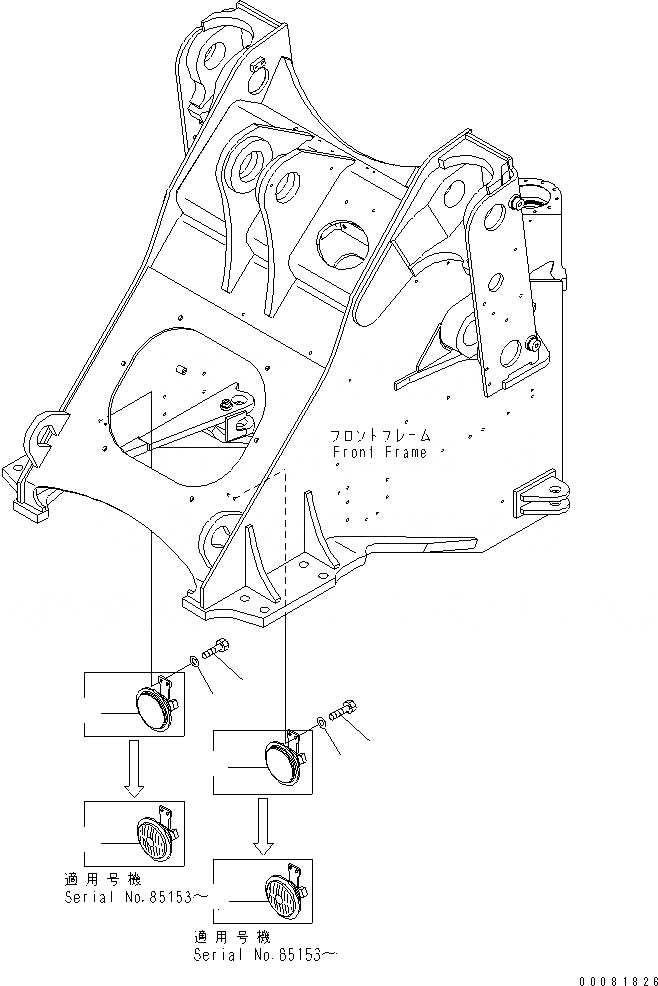 フロントフレーム
Front Frame

適用号機
Serial No.85153～

適用号機
Serial No.85153～

00081826