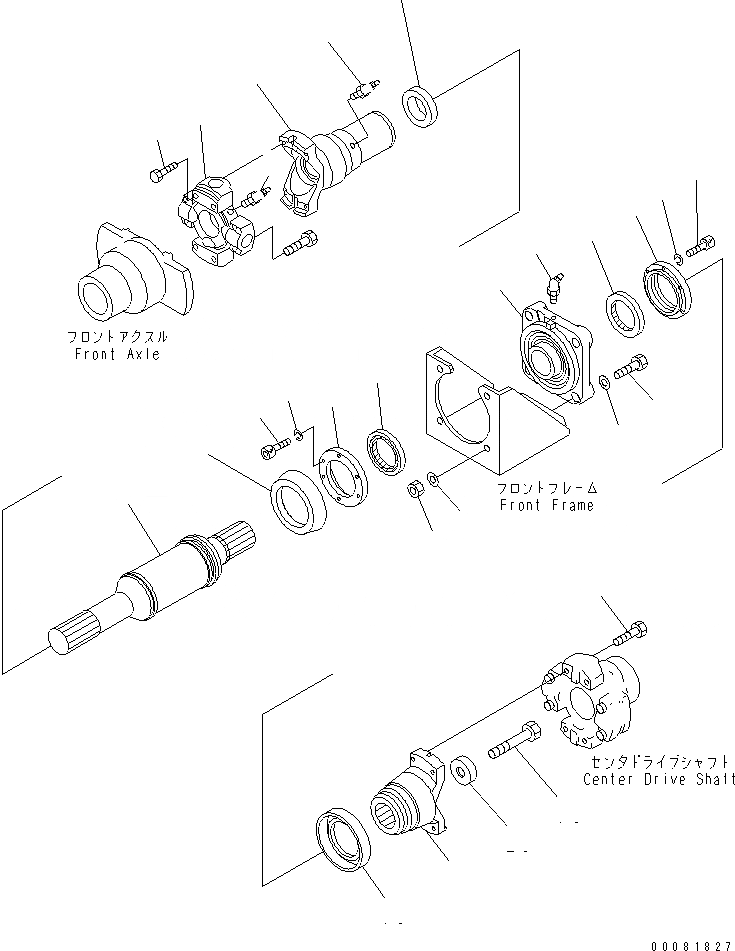 フロントアクスル
Front Axle

フロントフレーム
Front Frame

センタドライブシャフト
Center Drive Shaft

00081827