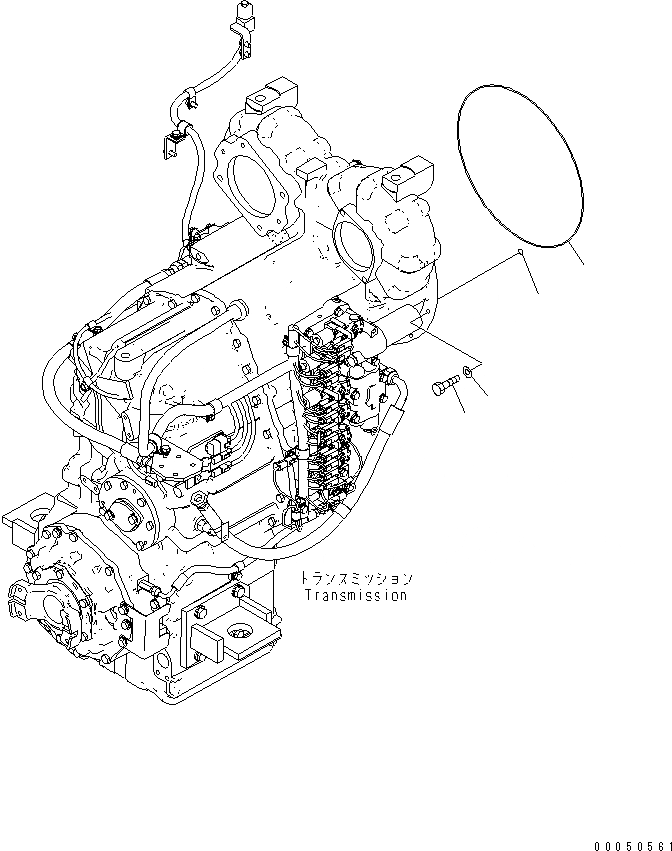 トランスミッション
Transmission

00050561