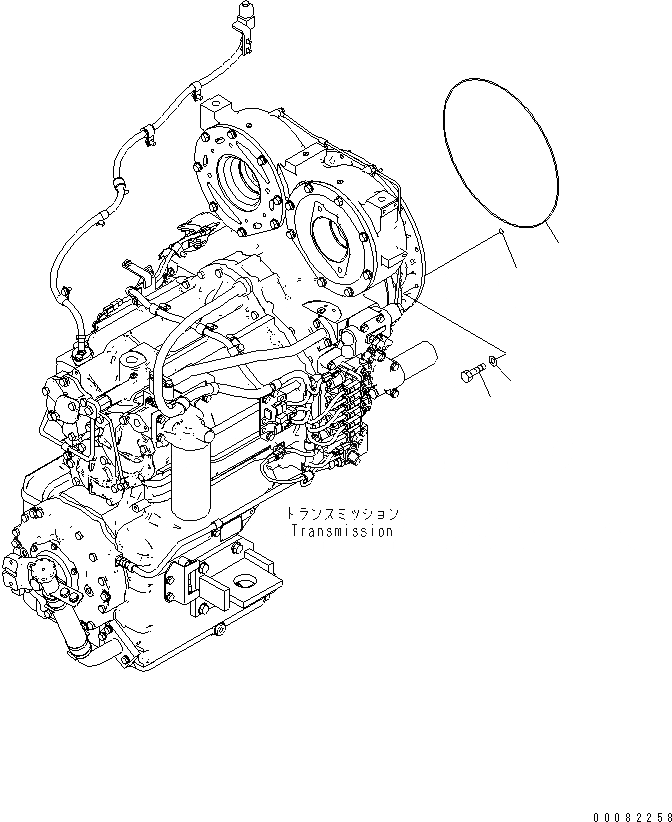 トランスミッション
Transmission

00082258