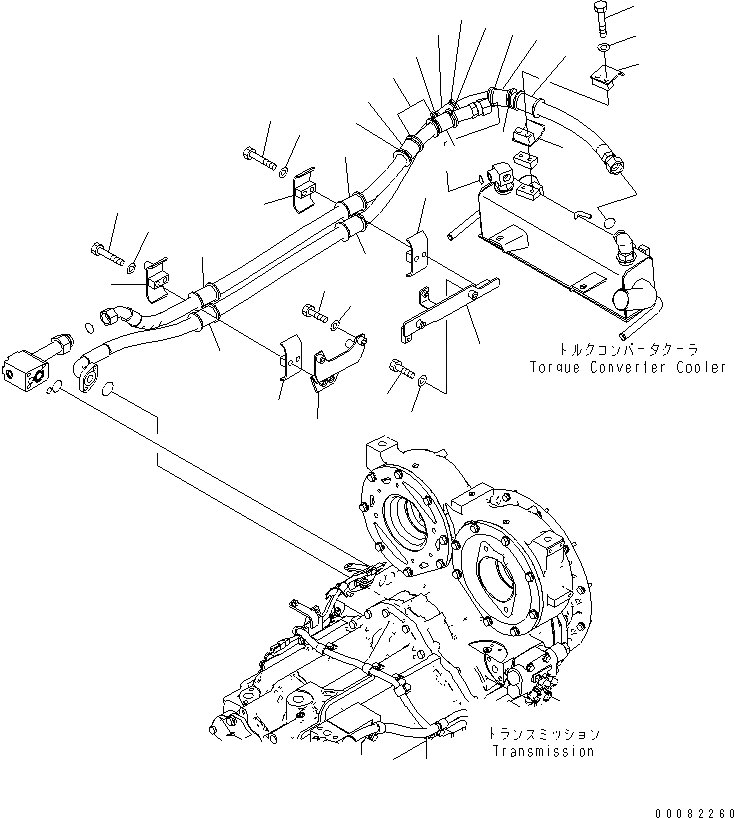 トルクコンバータクーラ
Torque Converter Cooler

トランスミッション
Transmission

00082260