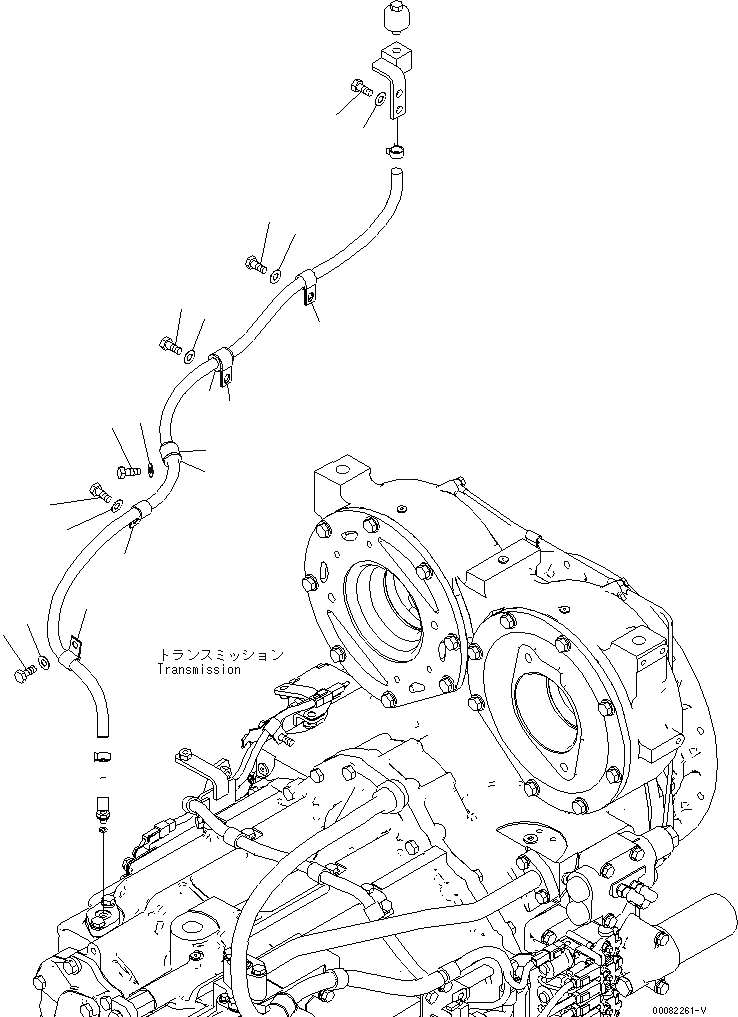 トランスミッション
Transmission

00082261-V