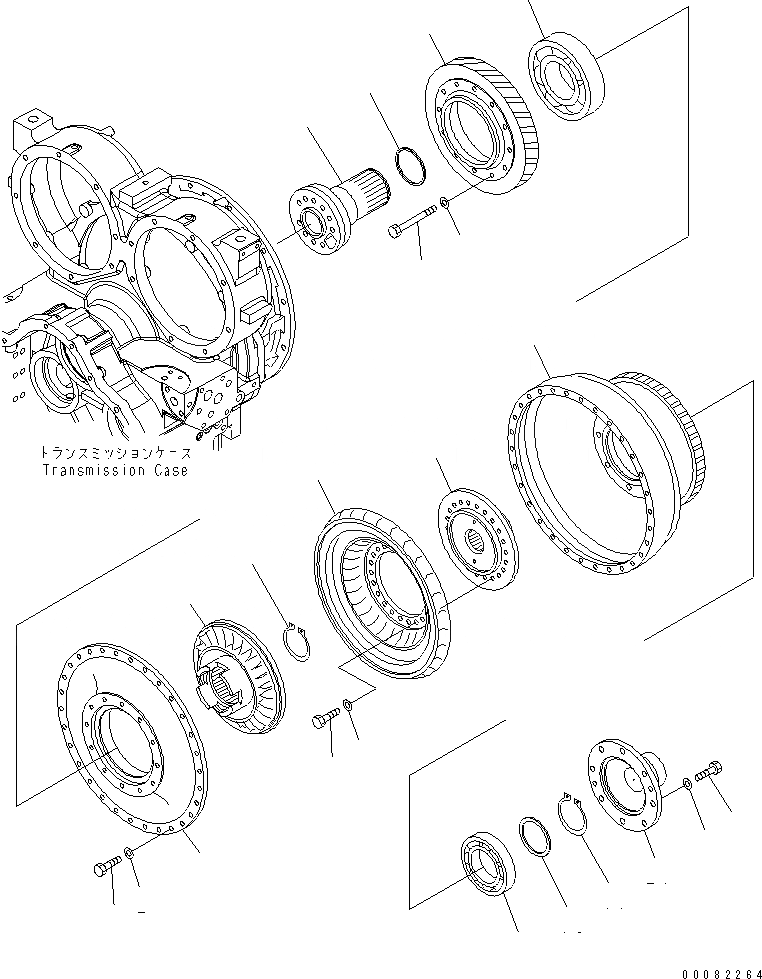 トランスミッションケース
Transmission Case

00082264