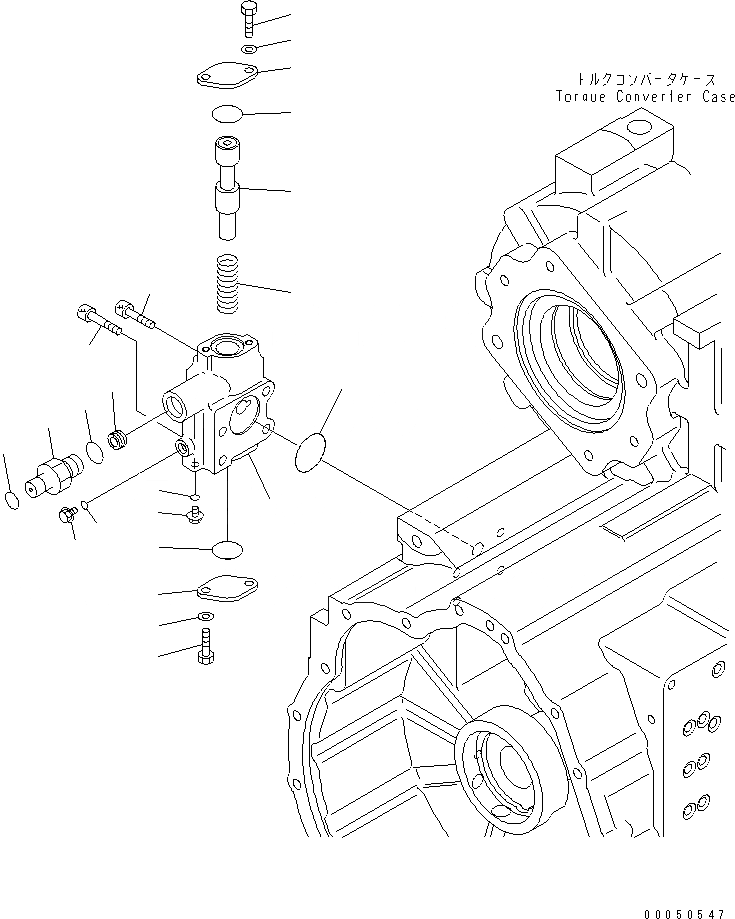 トルクコンバータケース
Torque Converter Case

00050547