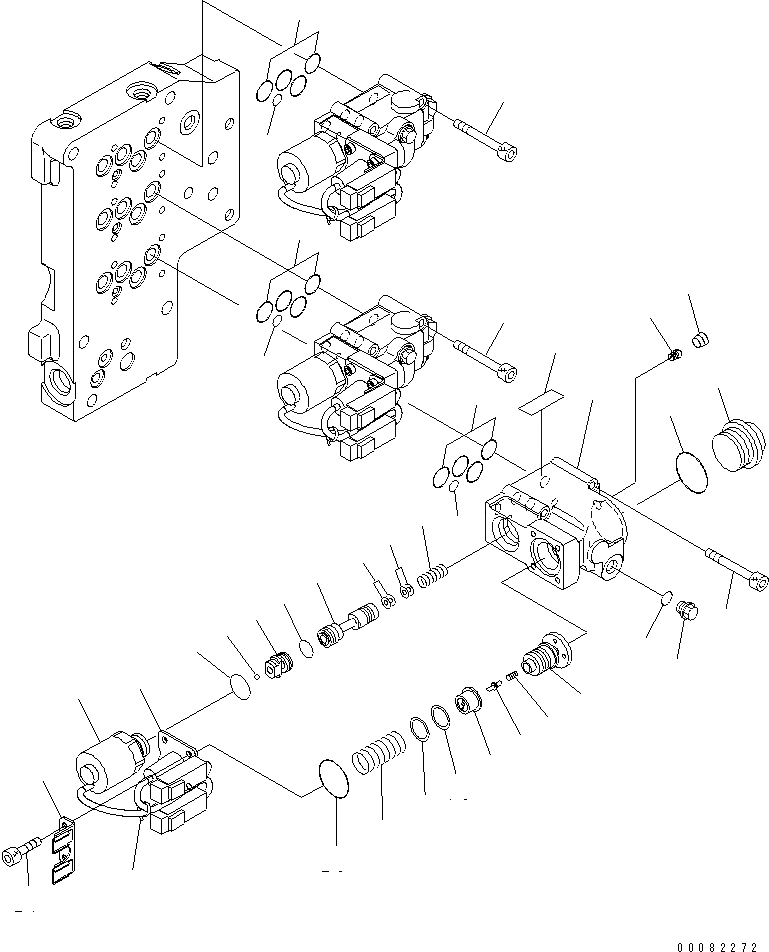 00082272