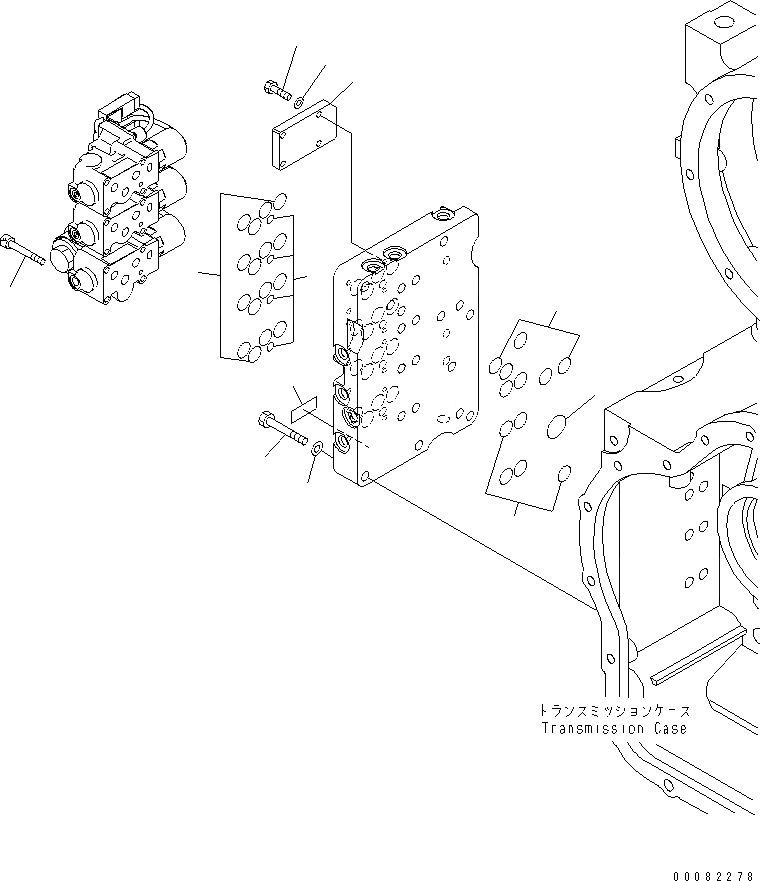 トランスミッションケース
Transmission Case

00082278