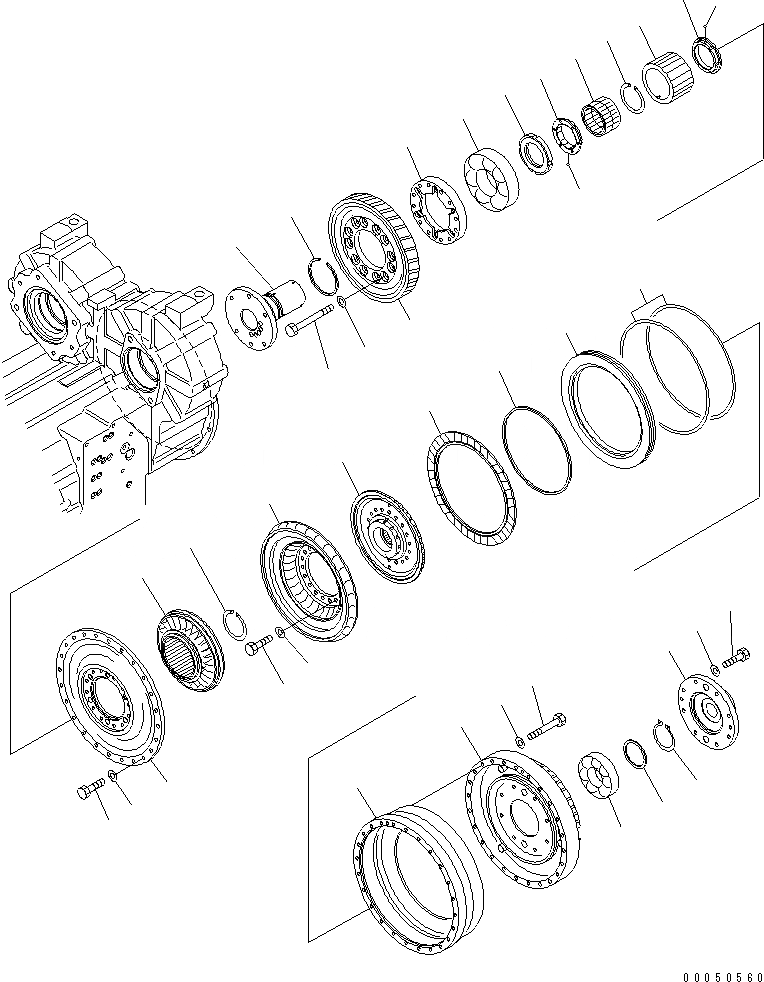 00050560