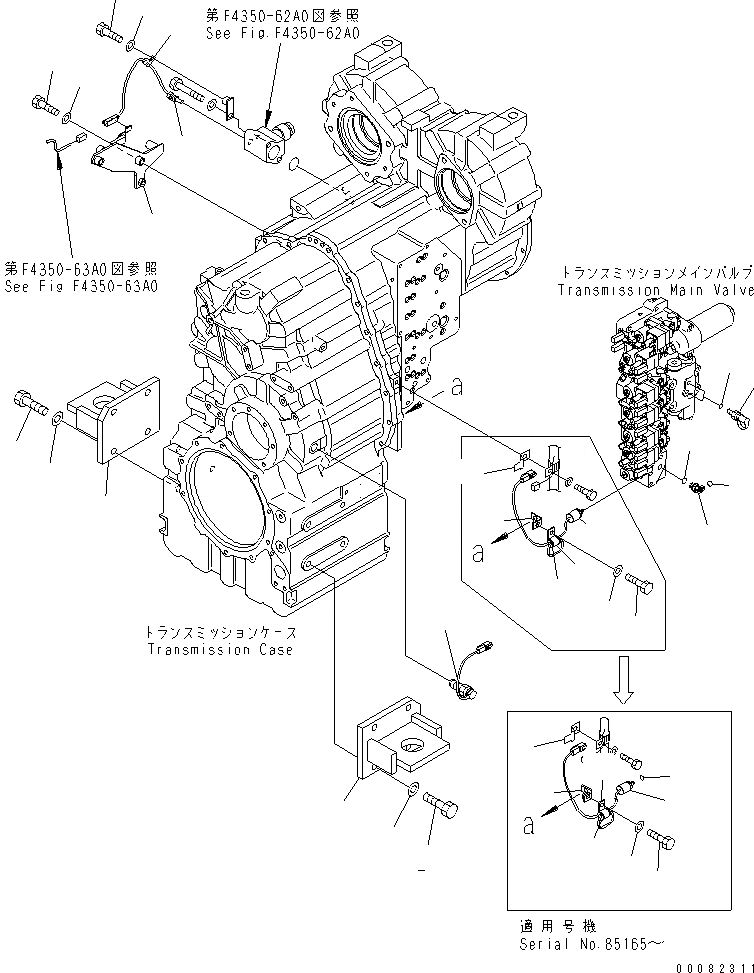 第F4350-62A0図参照
See Fig.F4350-62A0

第F4350-63A0図参照
See Fig F4350-63A0

トランスミッションメインバルブ
Transmission Main Valve

a

a

トランスミッションケース
Transmission Case

a

適用号機
Serial No.85165~

00082311