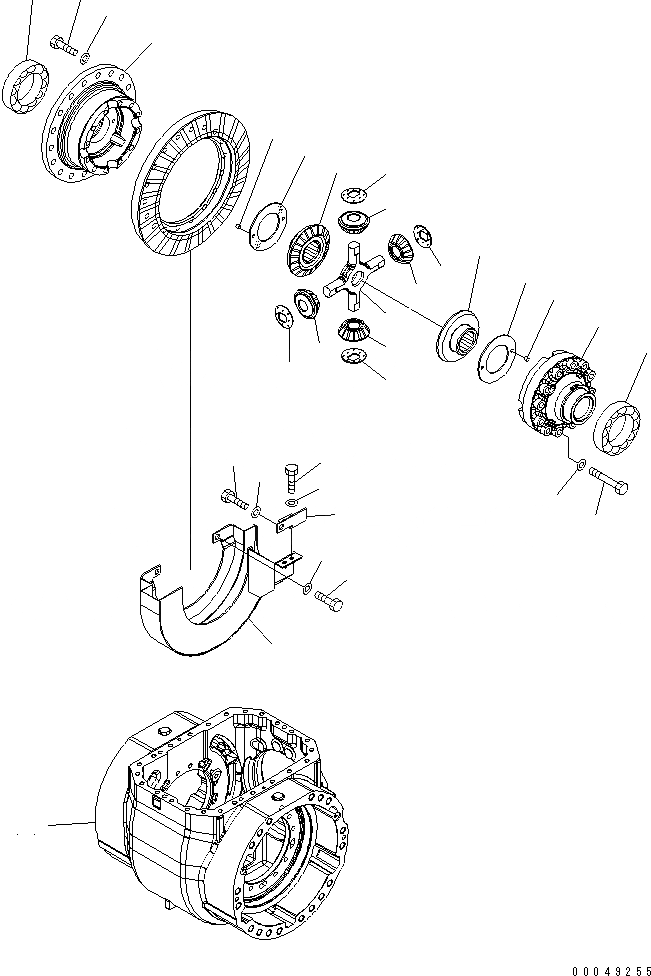 00049255