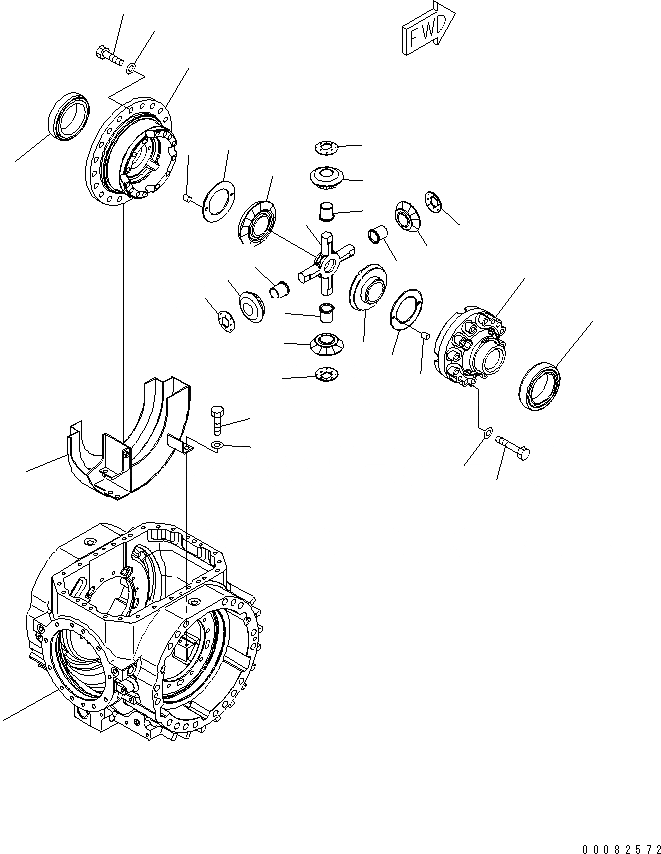 FWD

00082572