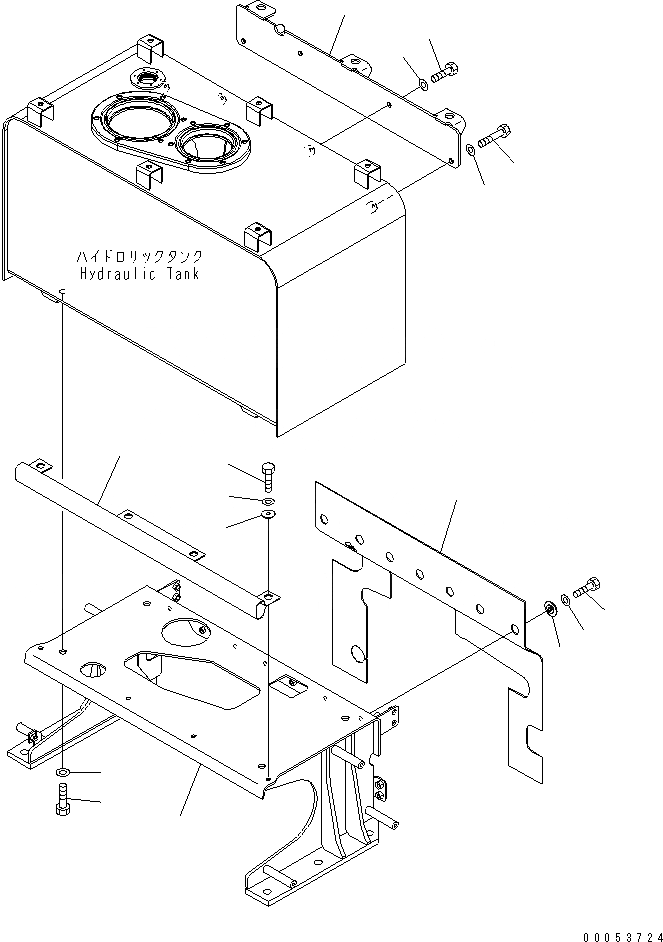 ハイドロリックタンク
Hydraulic Tank

00053724