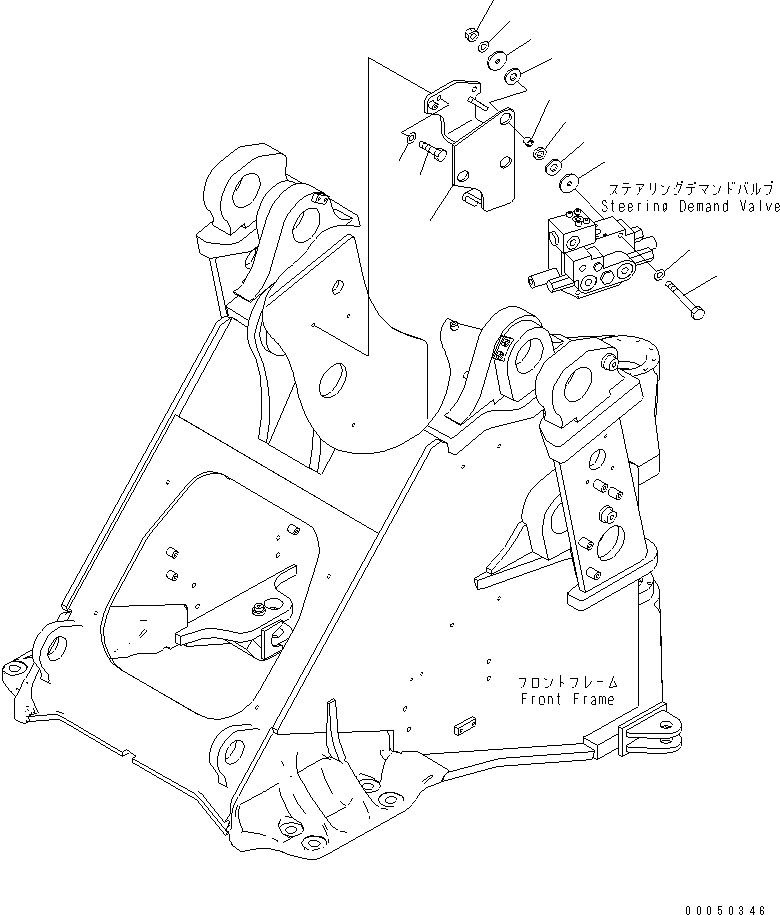 ステアリングデマンドバルブ
Steering Demand Valve

フロントフレーム
Front Frame

00050346