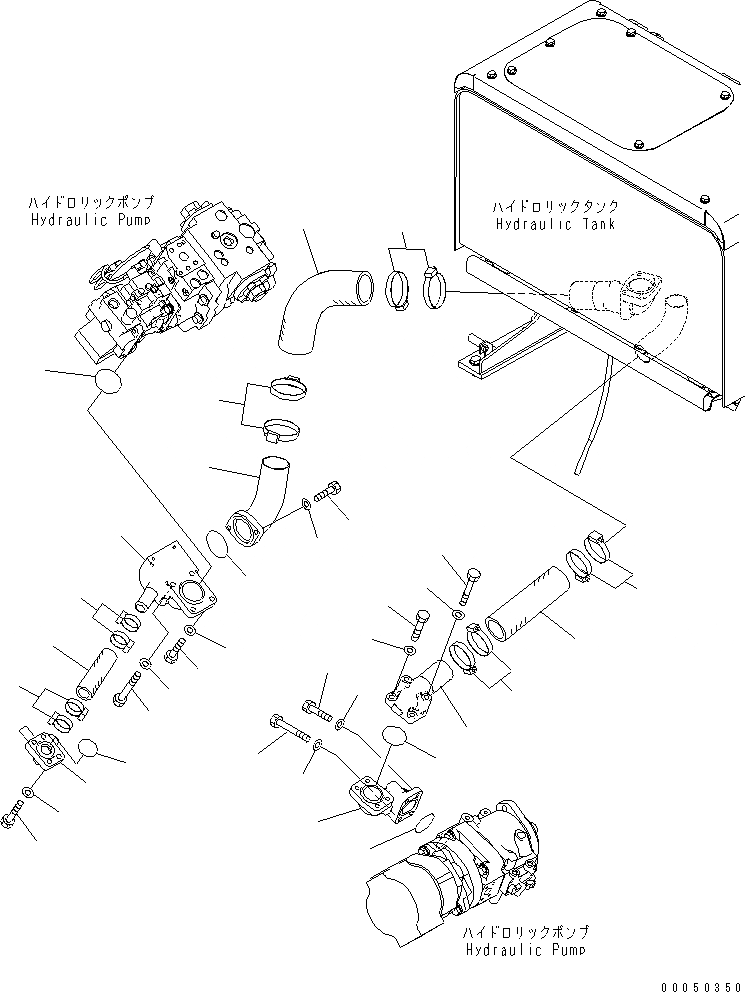 ハイドロリックポンプ
Hydraulic Pump

ハイドロリックタンク
Hydraulic Tank

ハイドロリックポンプ
Hydraulic Pump

00050350