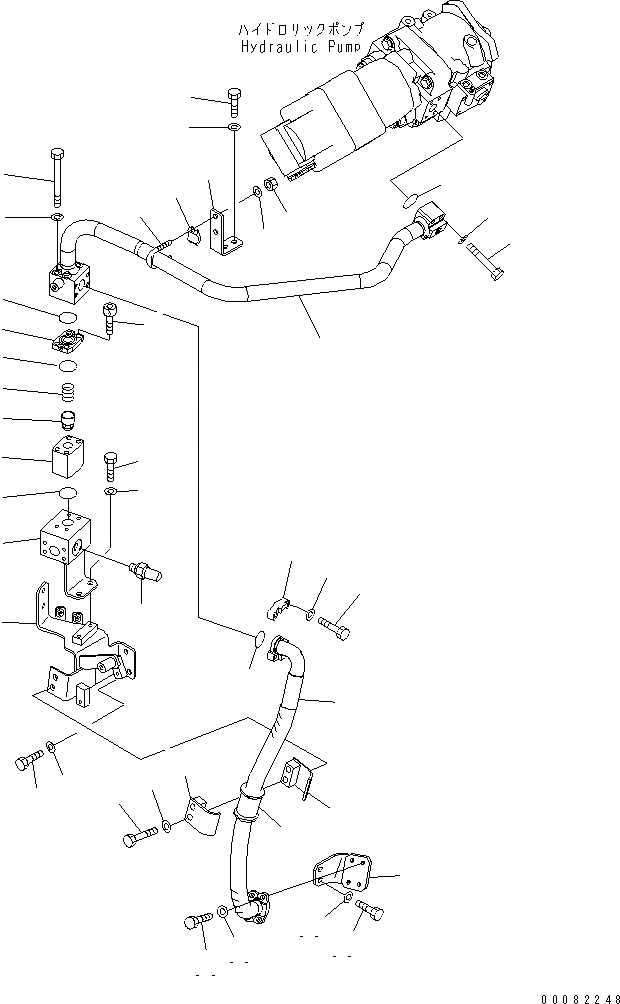 ハイドロリックポンプ
Hydraulic Pump

00082248