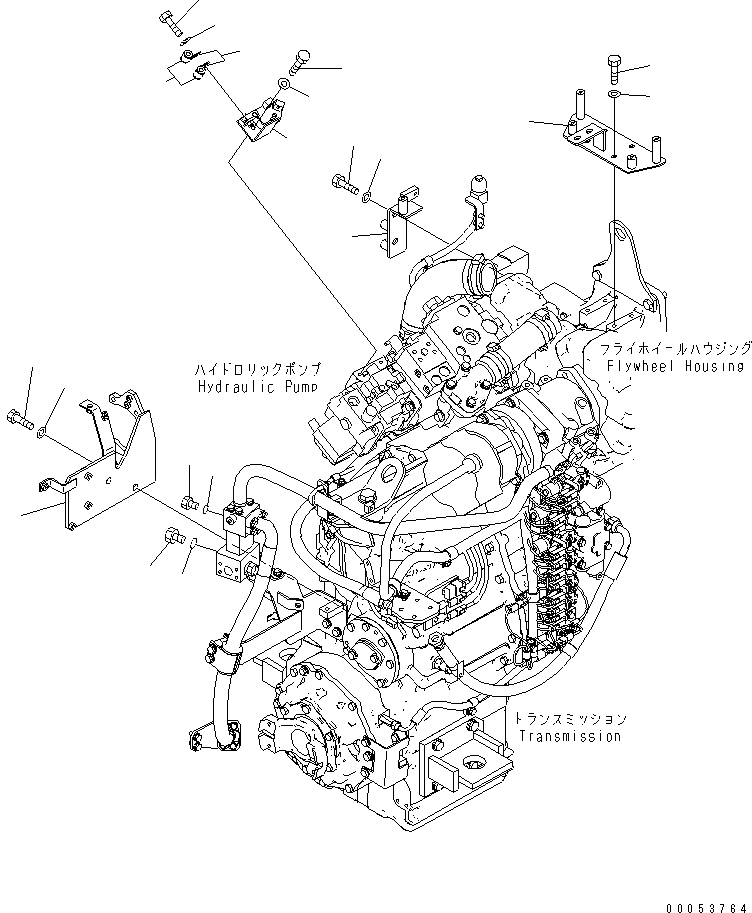 ハイドロリックポンプ
Hydraulic Pump

フライホイールハウジング
Flywheel Housing

トランスミッション
Transmission

00053764