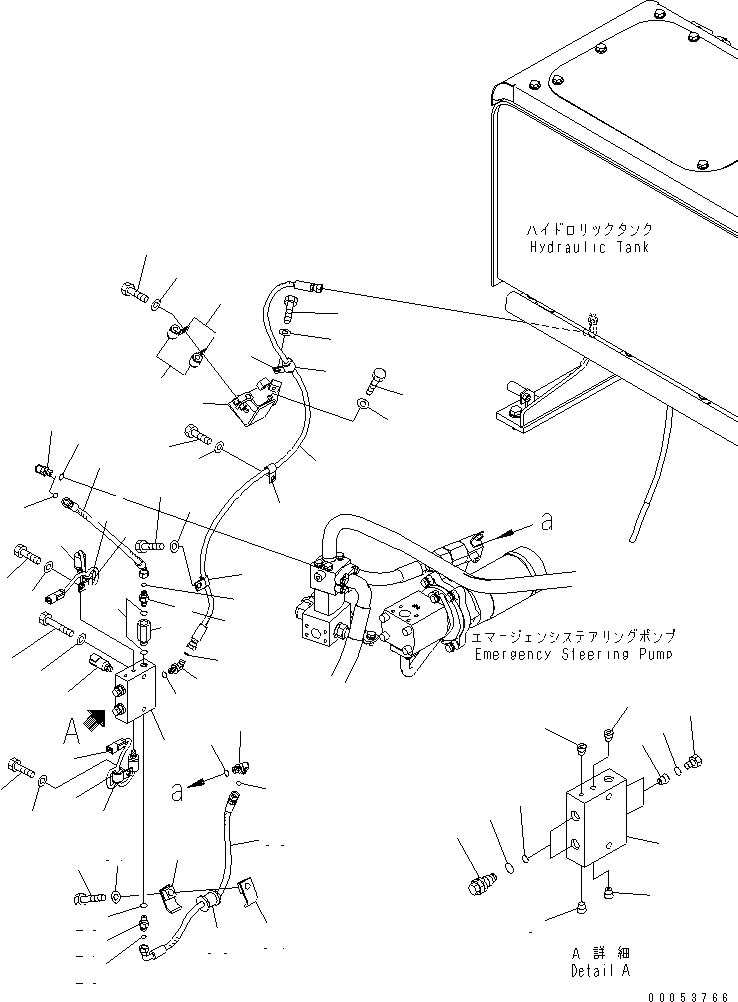 ハイドロリックタンク
Hydraulic Tank

a

エマージェンシステアリングポンプ
Emergency Steering Pump

A

a

A 詳細
Detail A

00053766