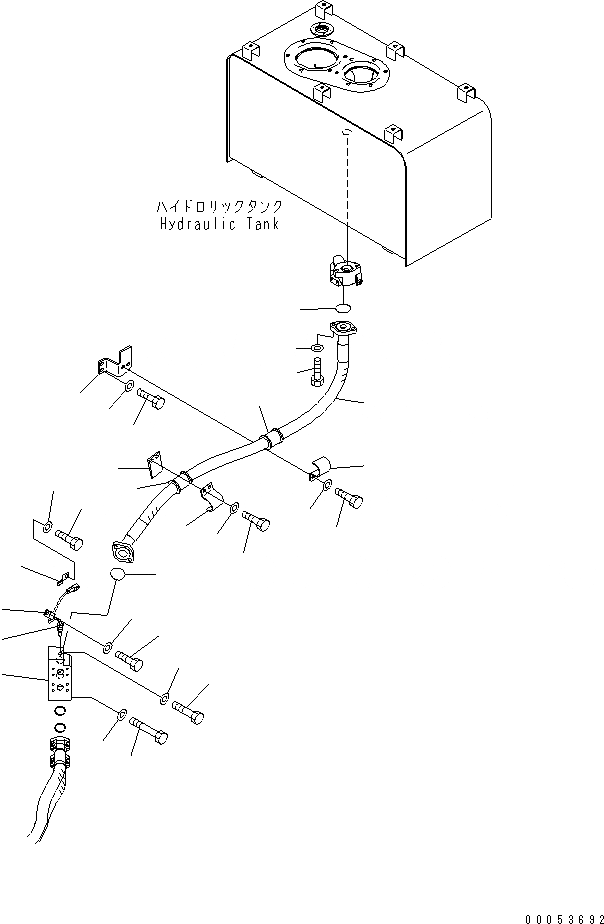 ハイドロリックタンク
Hydraulic Tank

00053692