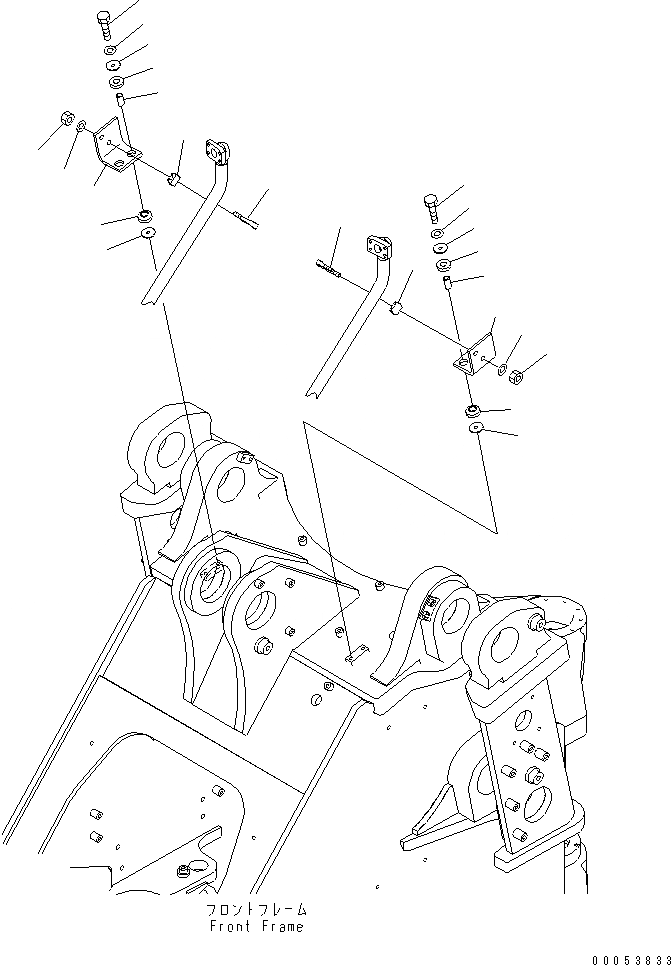 フロントフレーム
Front Frame

00053833