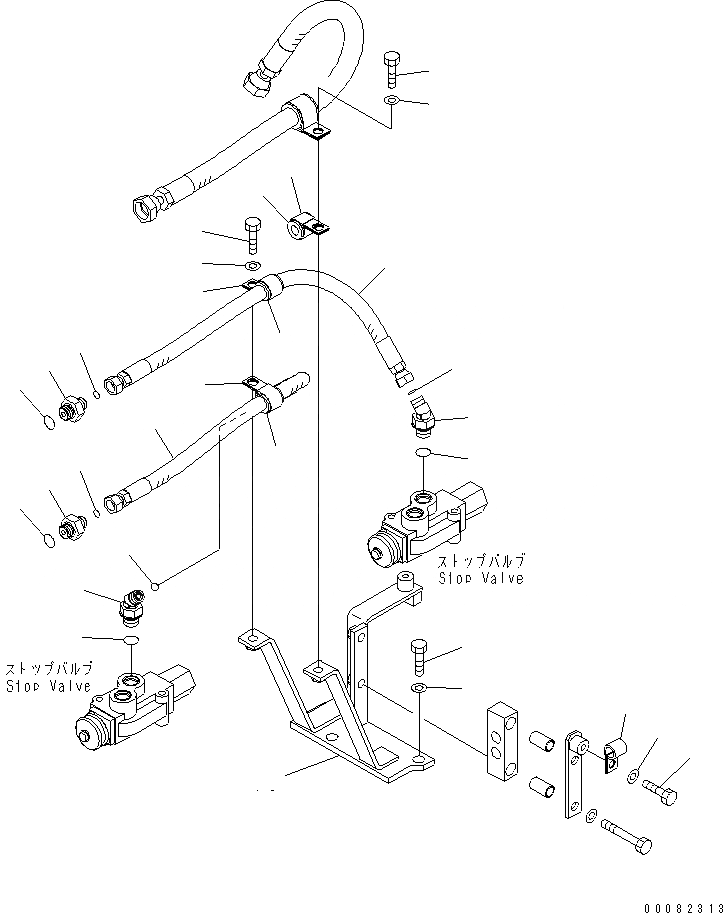 ストップバルブ
Stop Valve

ストップバルブ
Stop Valve

00082313