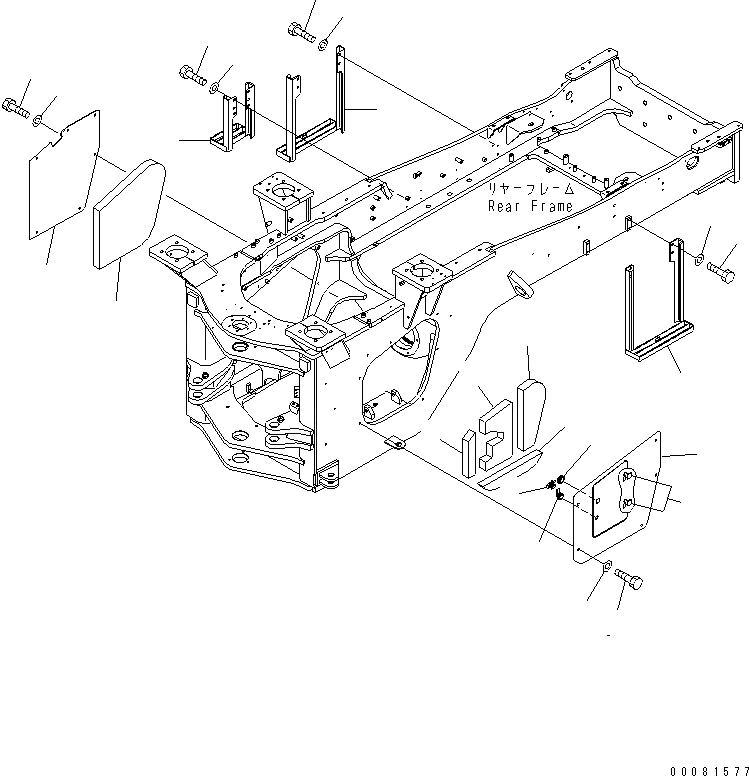 リヤーフレーム
Rear Frame

00081577