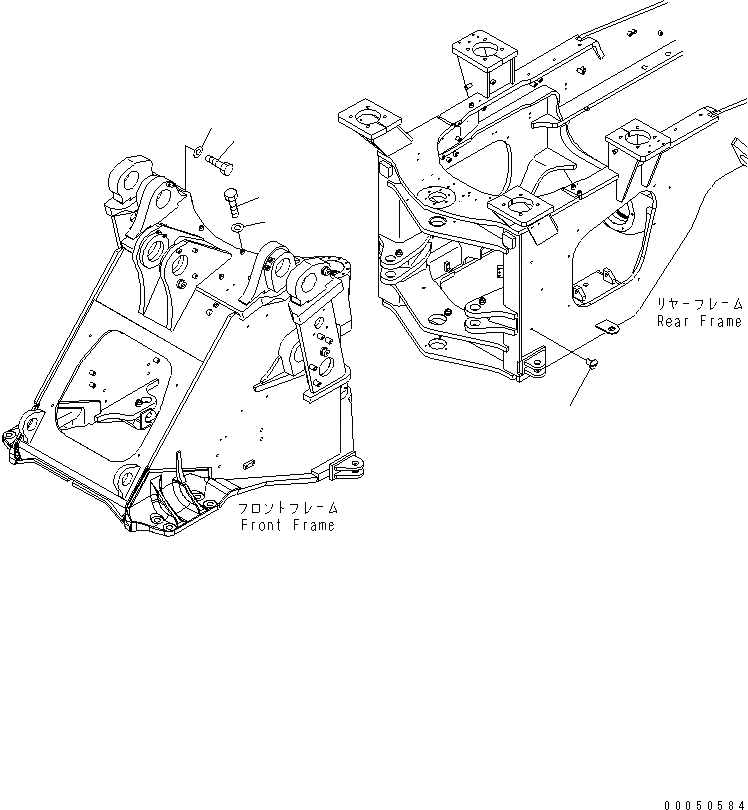 リヤーフレーム
Rear Frame

フロントフレーム
Front Frame

00050584