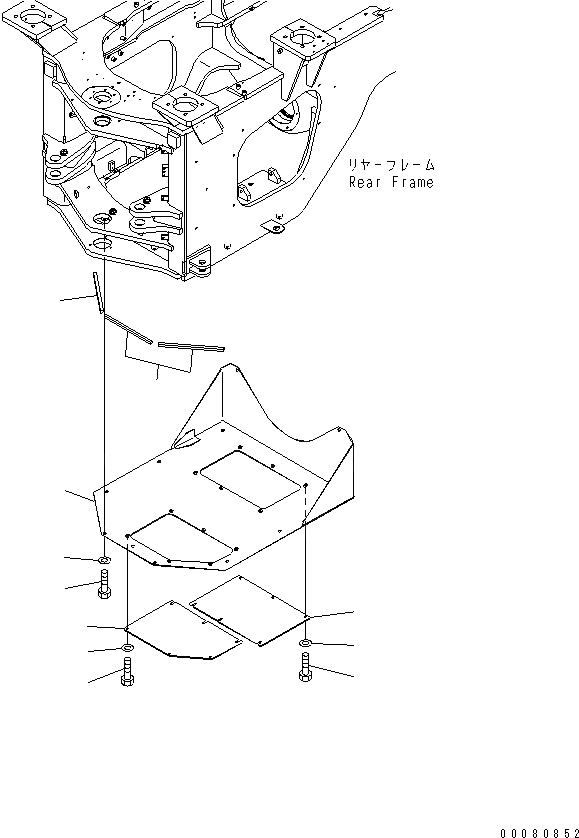 リヤーフレーム
Rear Frame

00080852