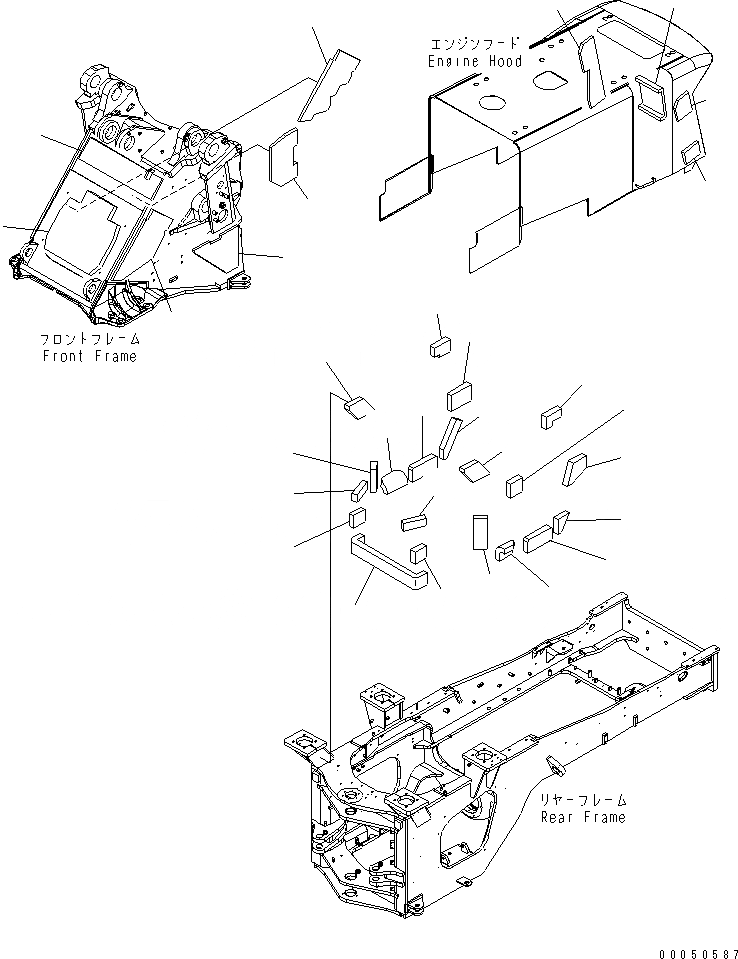 エンジンフード
Engine Hood

フロントフレーム
Front Frame

リヤーフレーム
Rear Frame

00050587