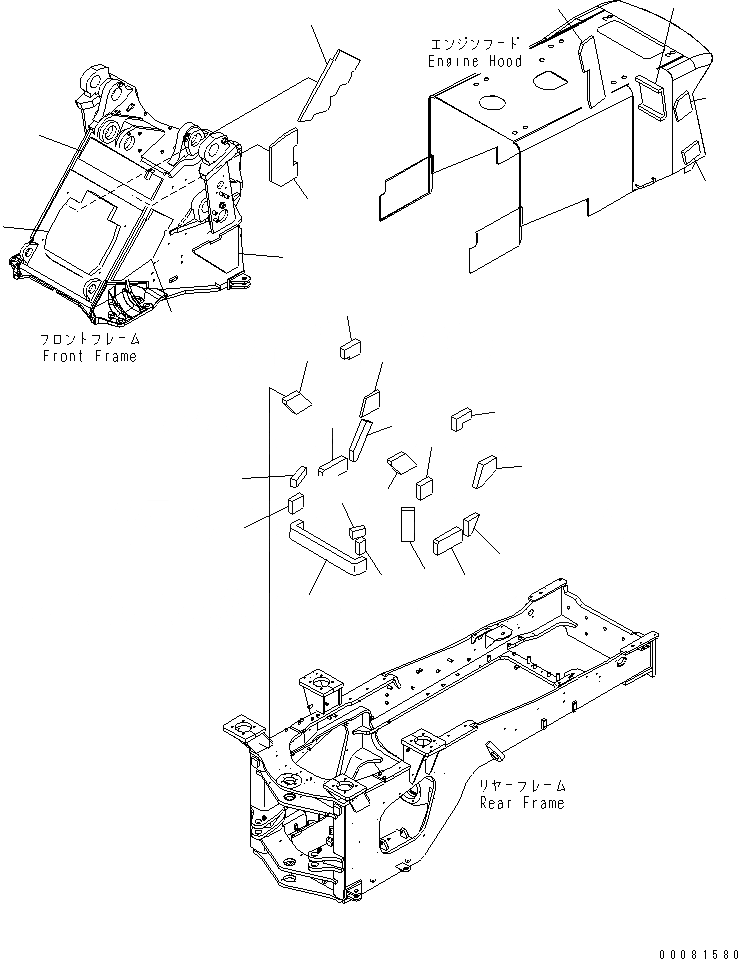 エンジンフード
Engine Hood

フロントフレーム
Front Frame

リヤーフレーム
Rear Frame

00081580