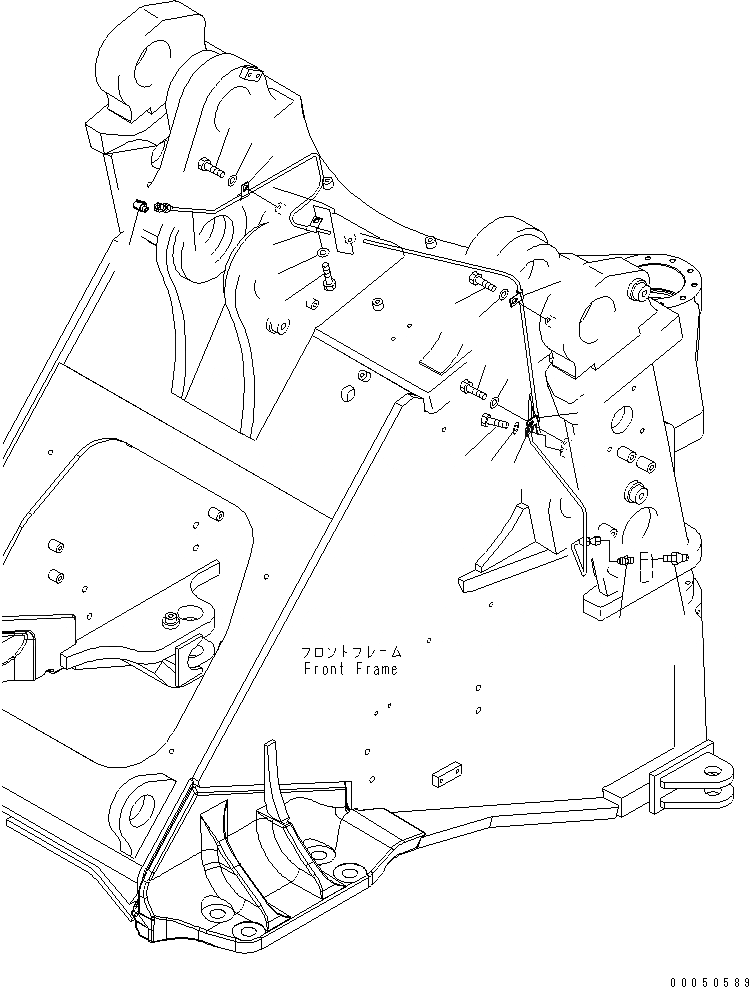 フロントフレーム
Front Frame

00050589