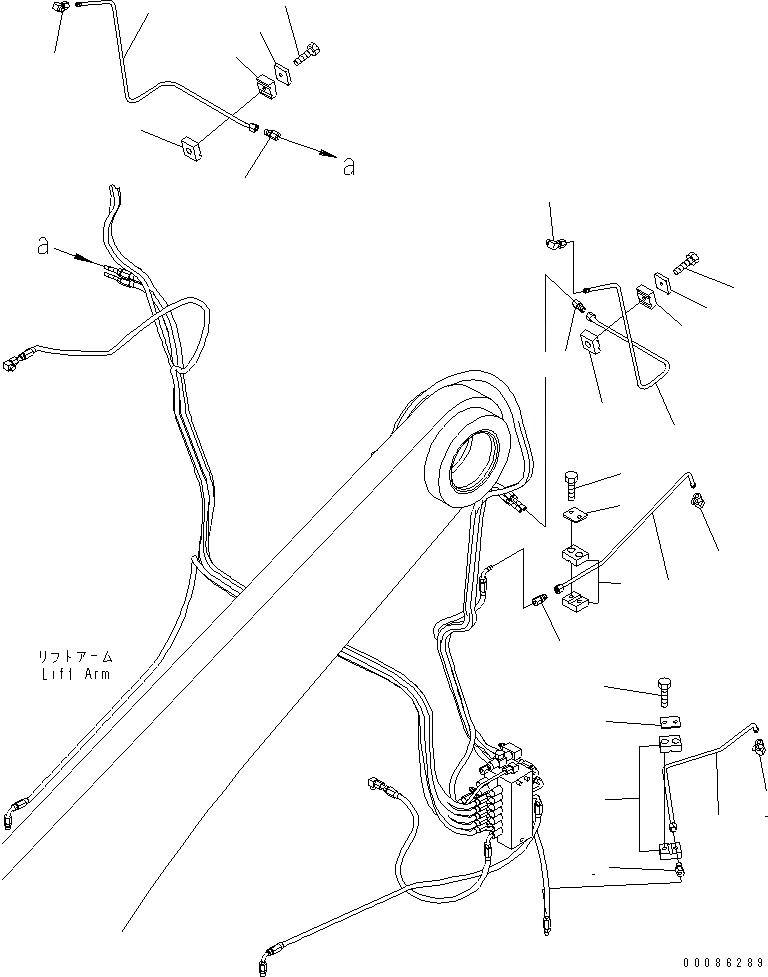 a

a

リフトアーム
Lift Arm

00086289