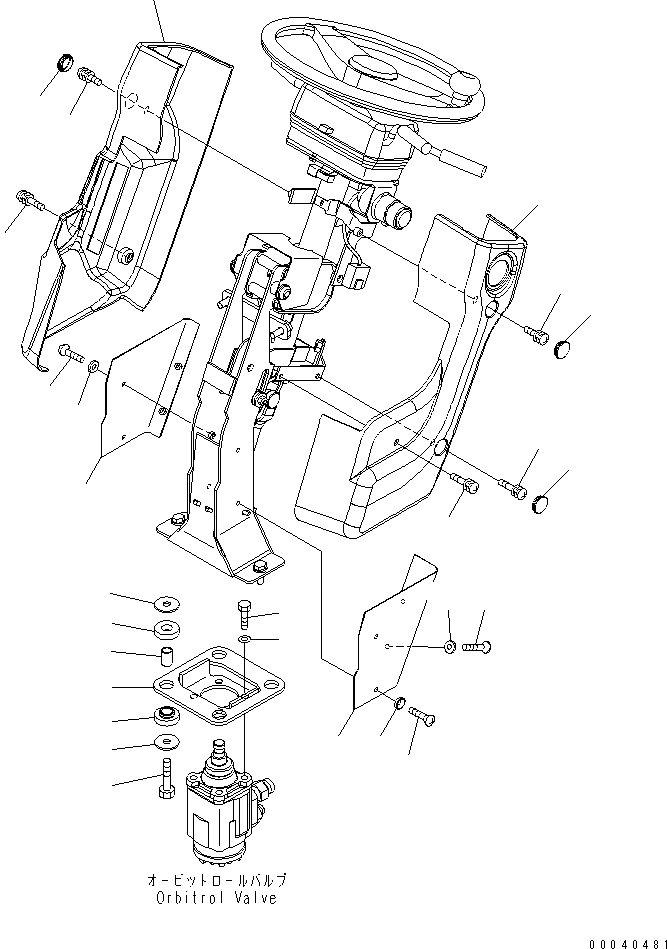 オービットロールバルブ
Orbitrol Valve

00040481