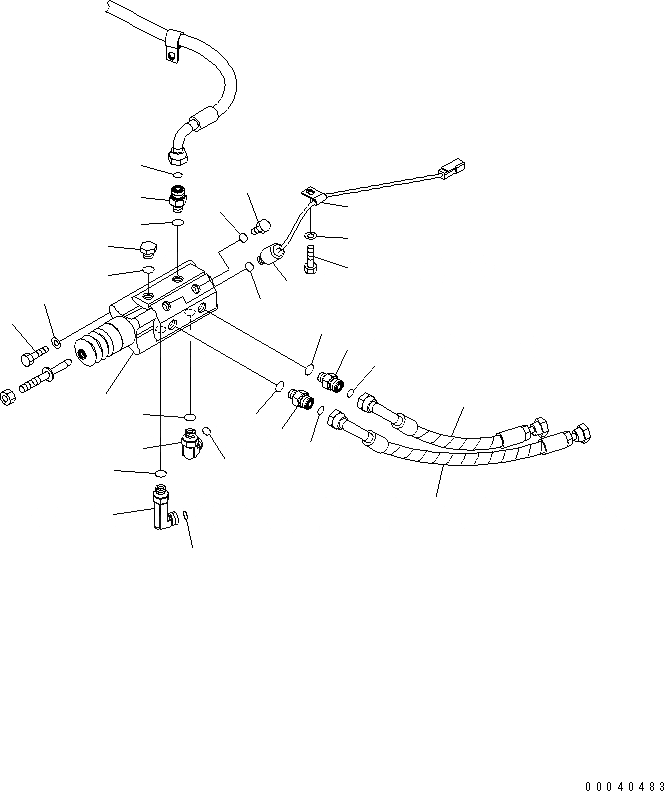 00040483