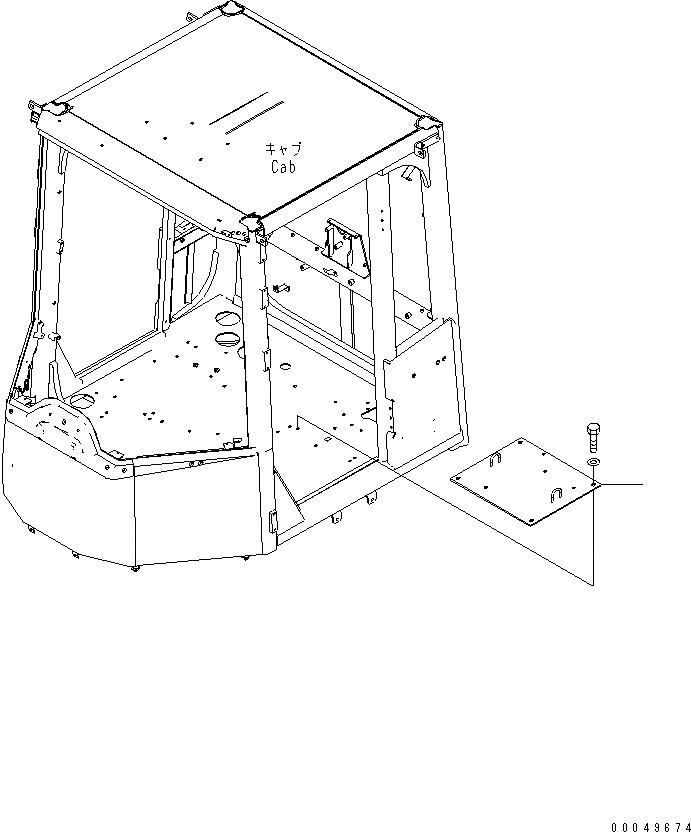 キャブ
Cab

00049674