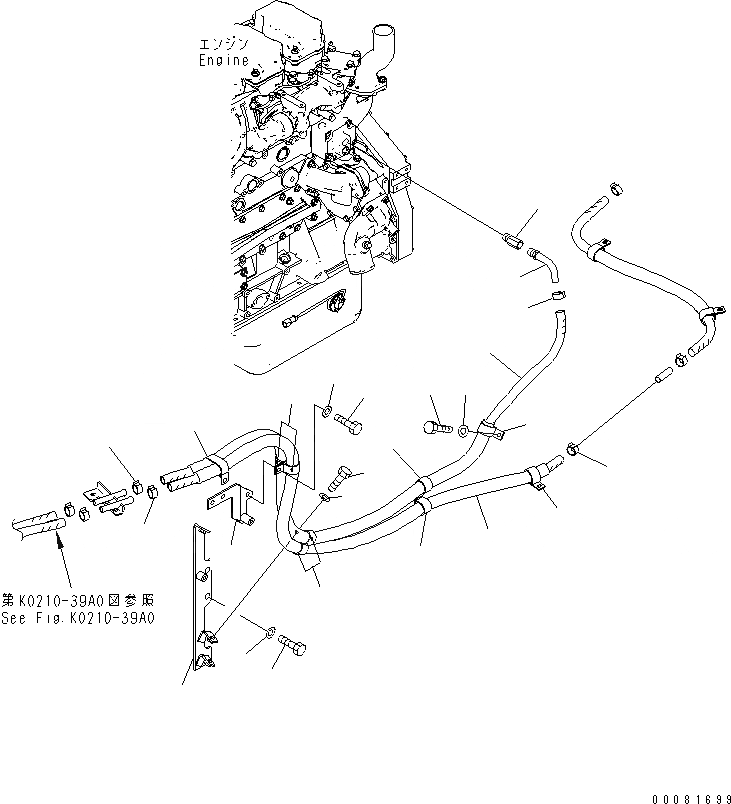 エンジン
Engine

第K0210-39A0図参照
See Fig.K0210-39A0

00081699