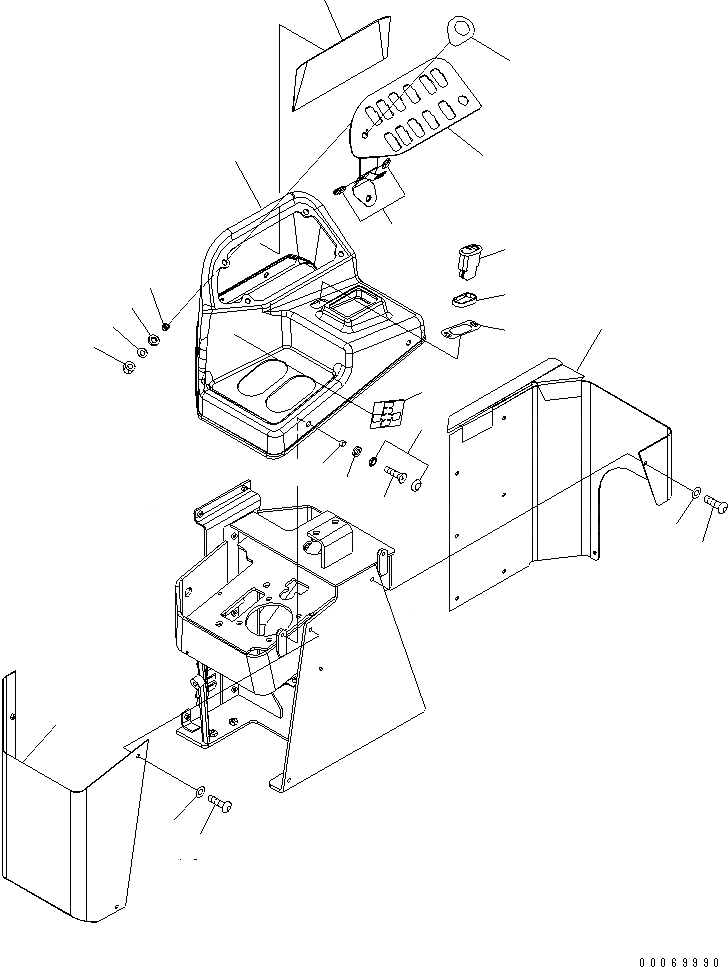 00069990