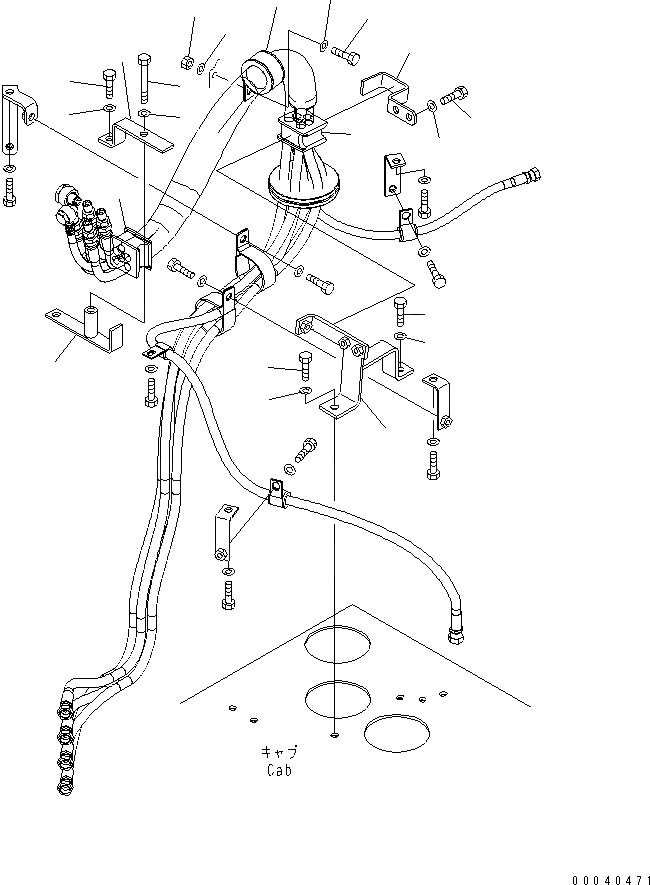 キャブ
Cab

00040471