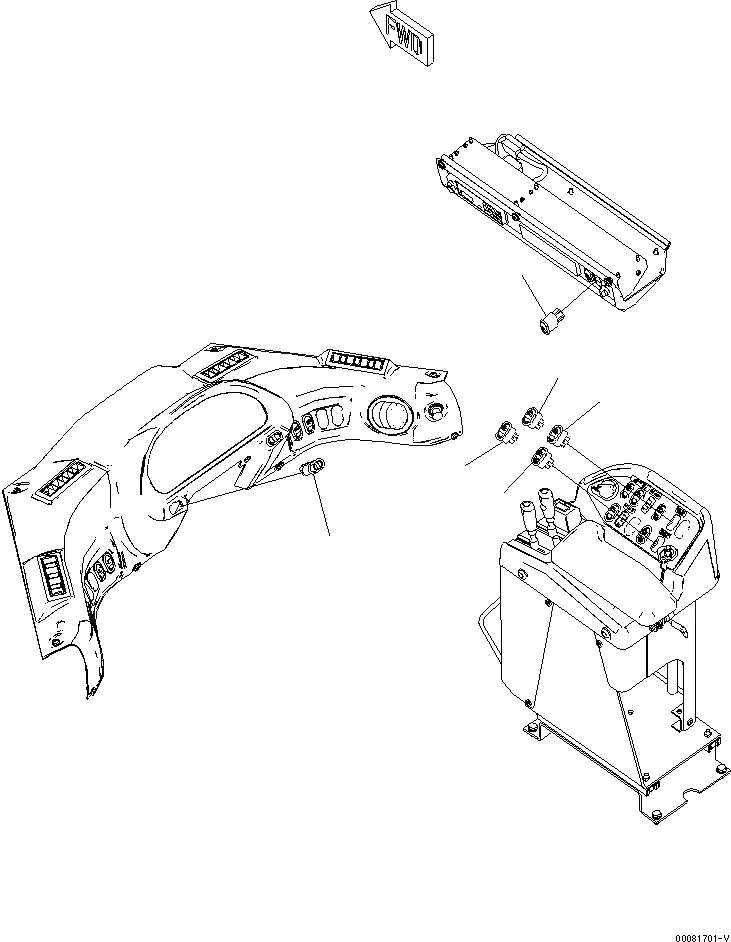 FWD

00081701-V