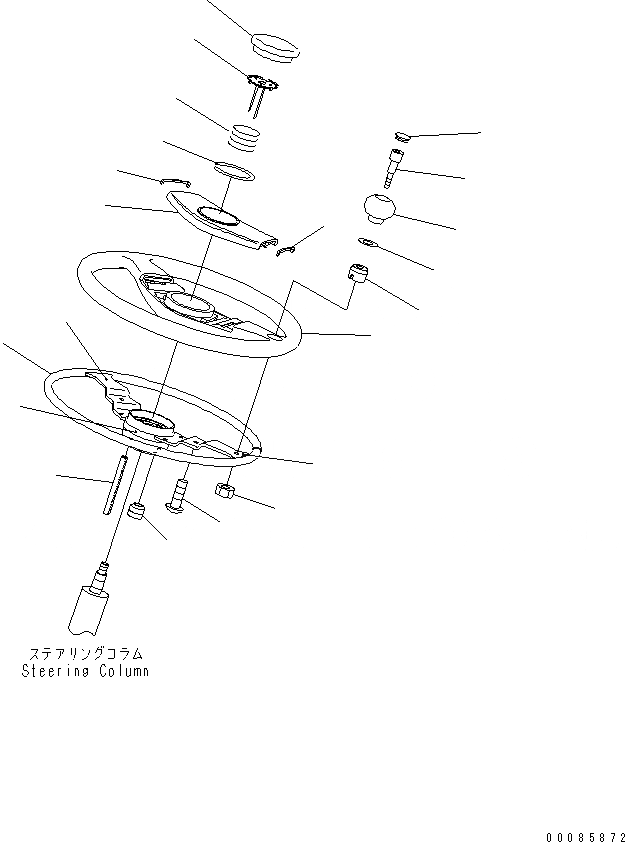 ステアリングコラム
Steering Column

00085872