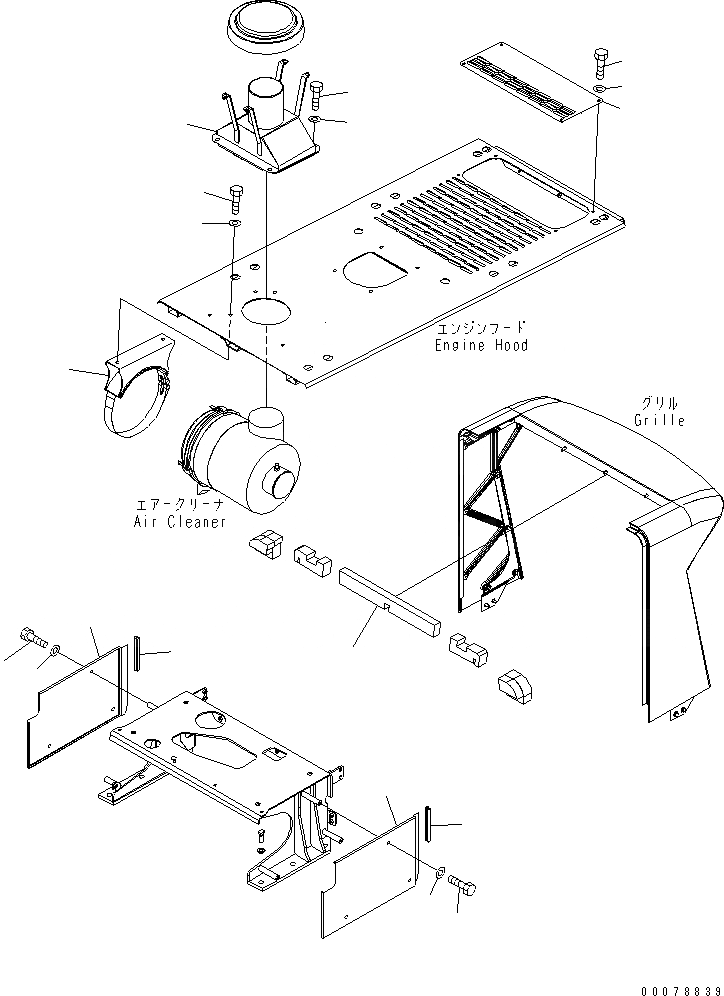 エンジンフード
Engine Hood

グリル
Grille

エアークリーナ
Air Cleaner

00078839