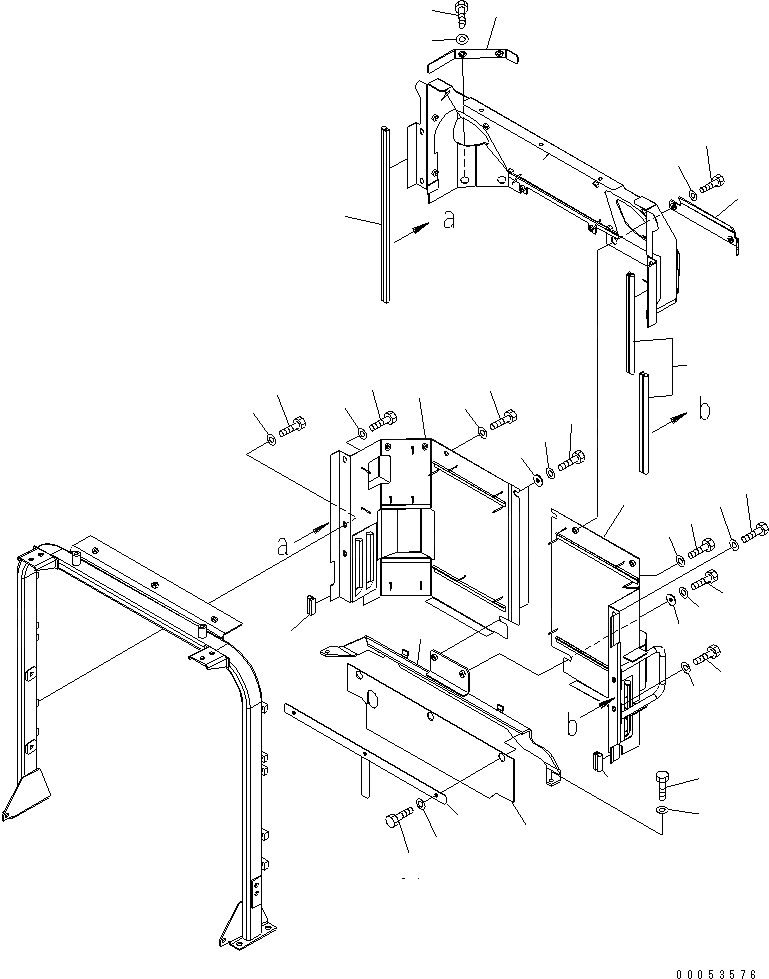 a
b
a
b
00053576