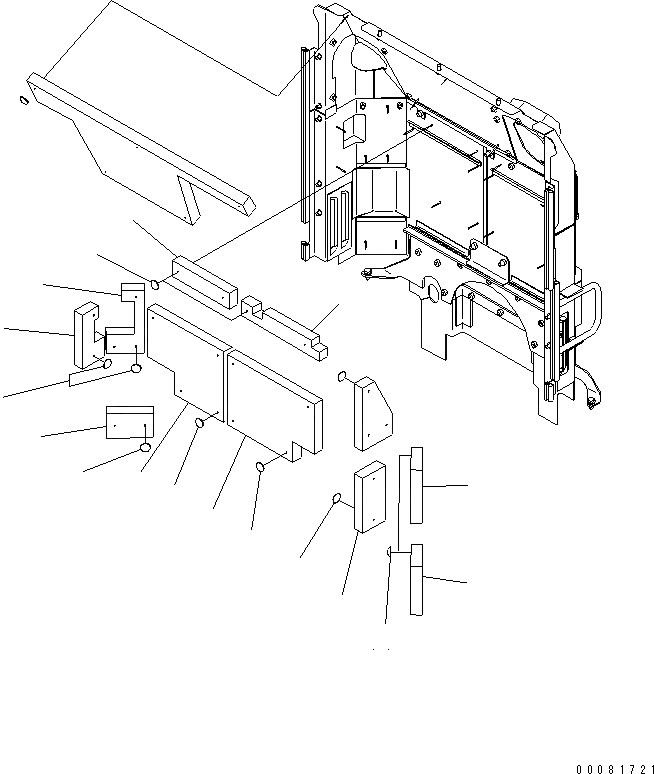 00081721