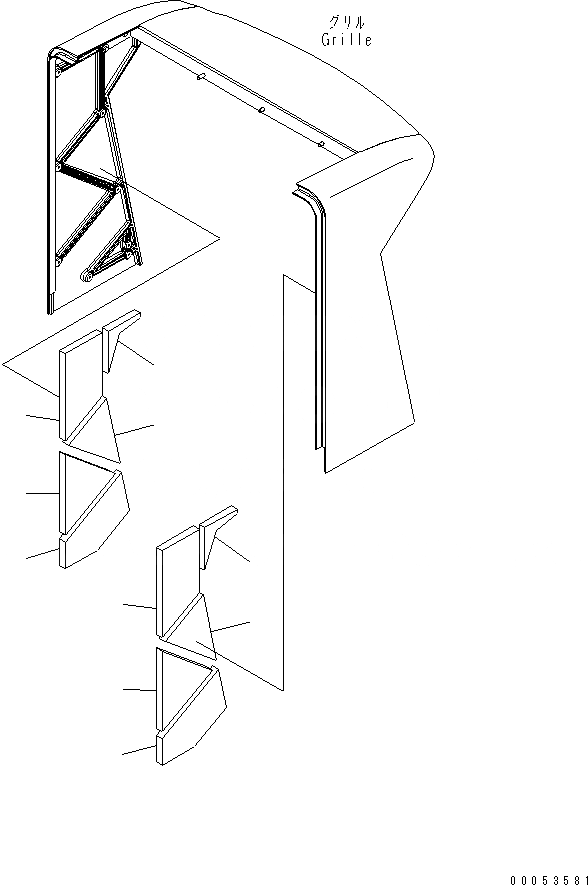 グリル
Grille

00053581