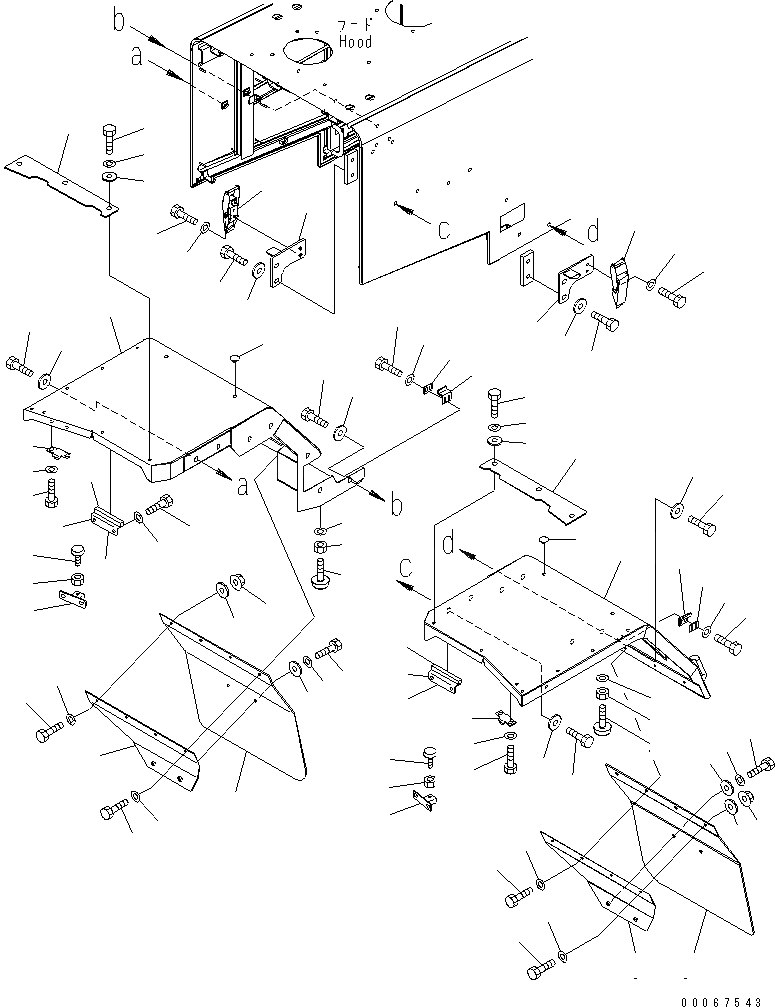 b
a
フード
Hood
c
d
a
b
d
c
00067543